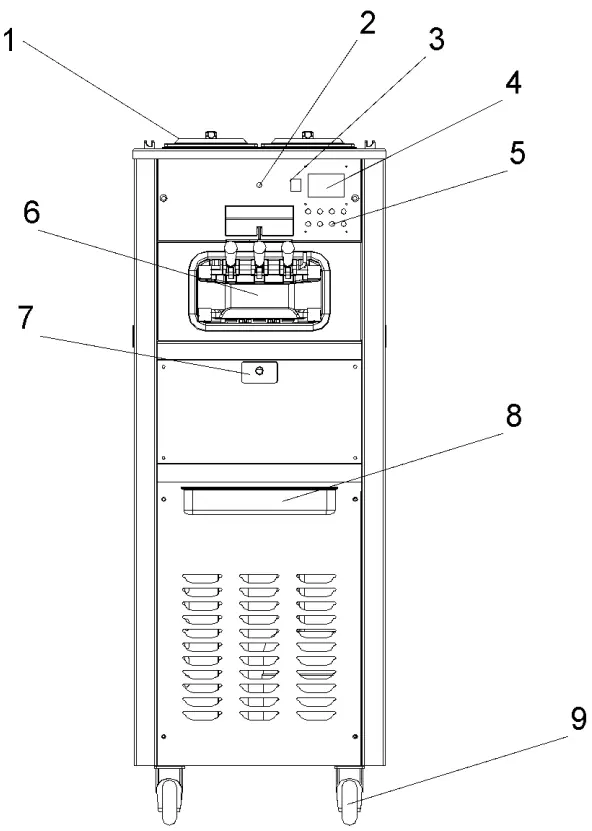 1
2
3
4
5
6
7
8
9