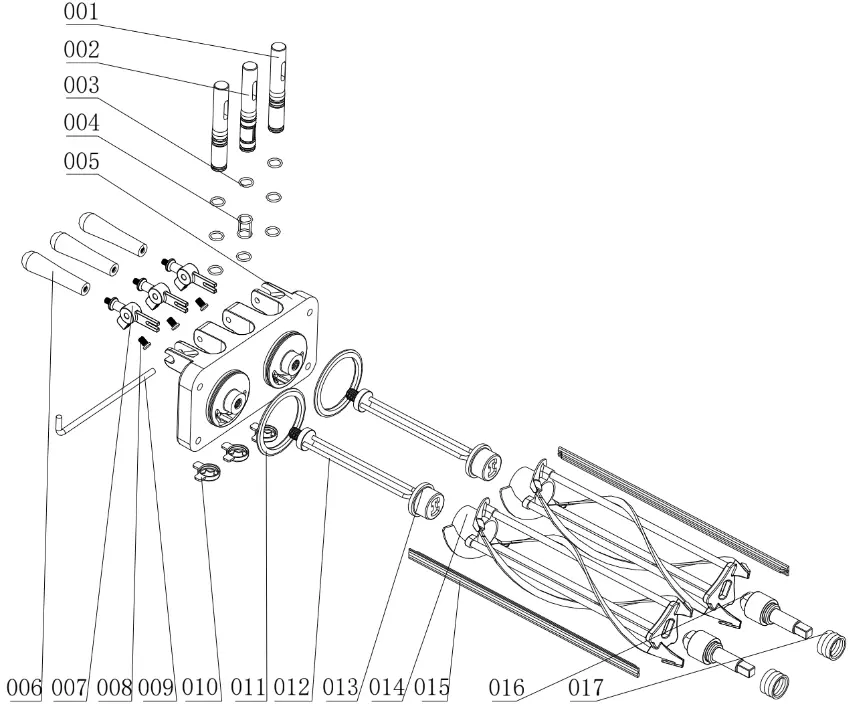 001
002
003
004
005
006 007 008 009 010 011 012 013 014 015 016 017