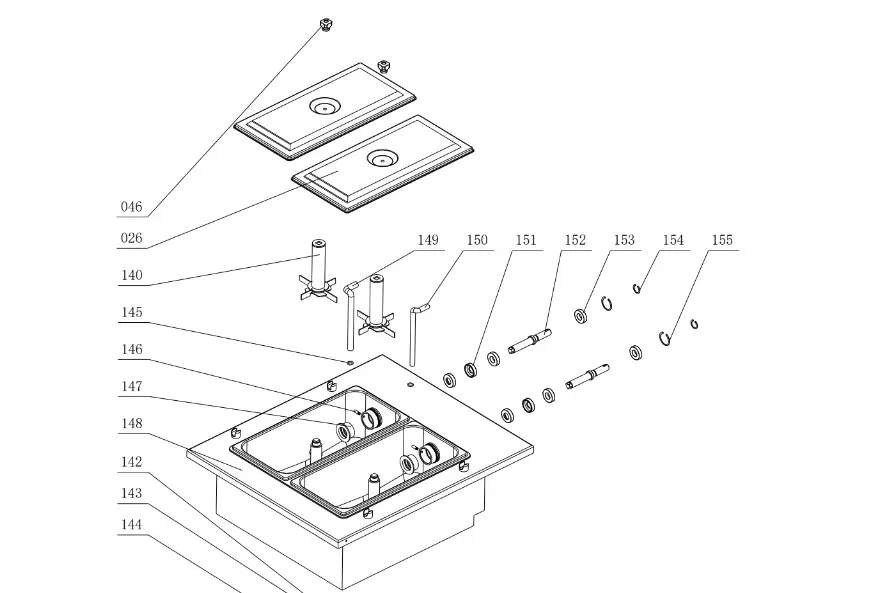 046
026
140
145
146
147
148
142
143
144
149
150
151
152
153
154
155