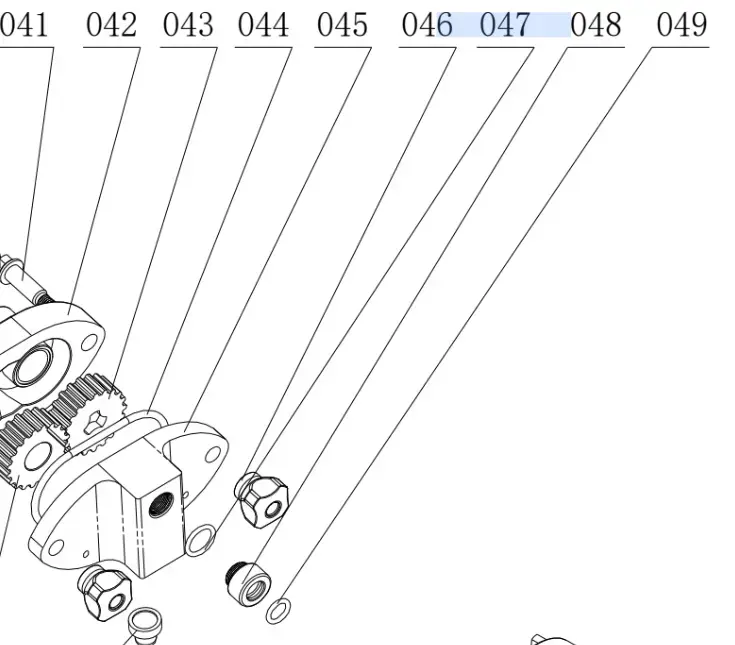 041 042 043 044 045 046 047 048 049