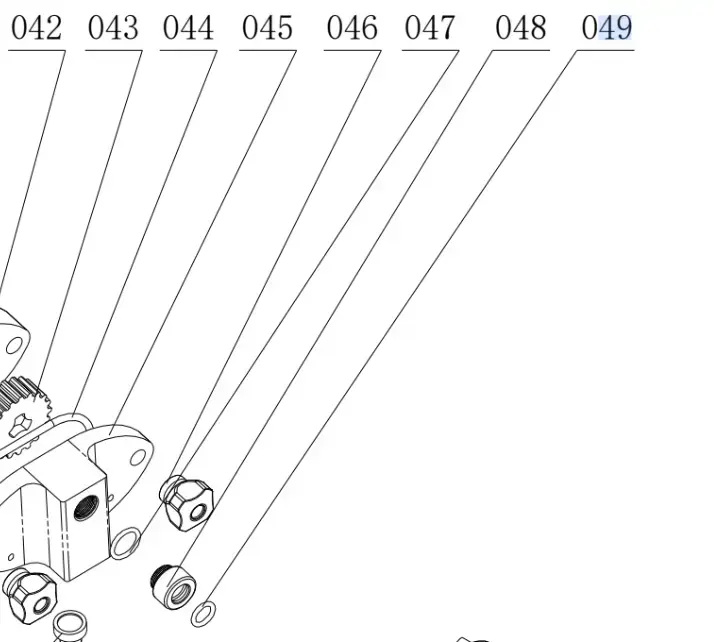 042 043 044 045 046 047 048 049