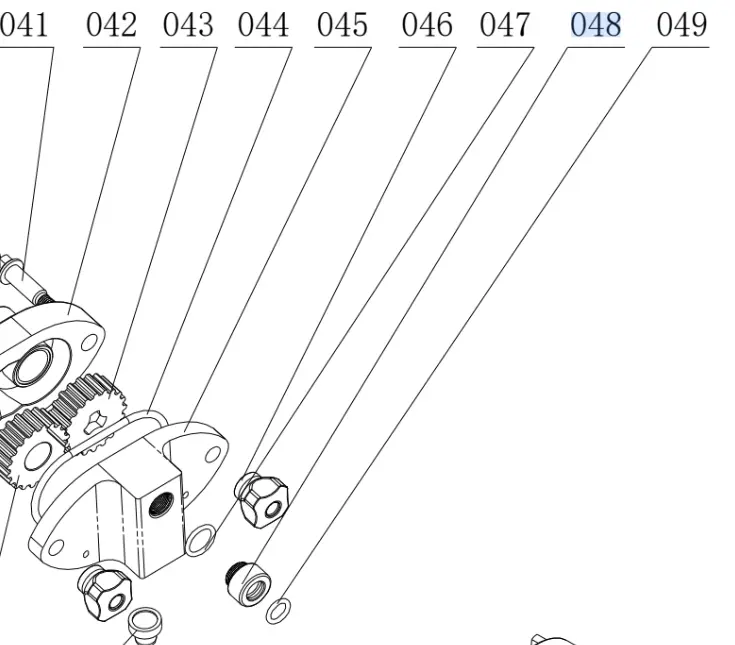 041 042 043 044 045 046 047 048 049