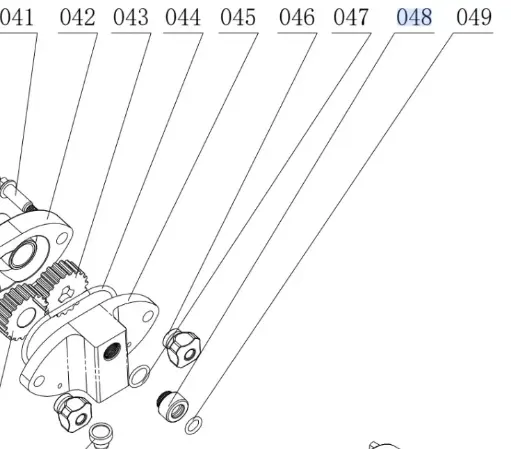 041 042 043 044 045 046 047 048 049